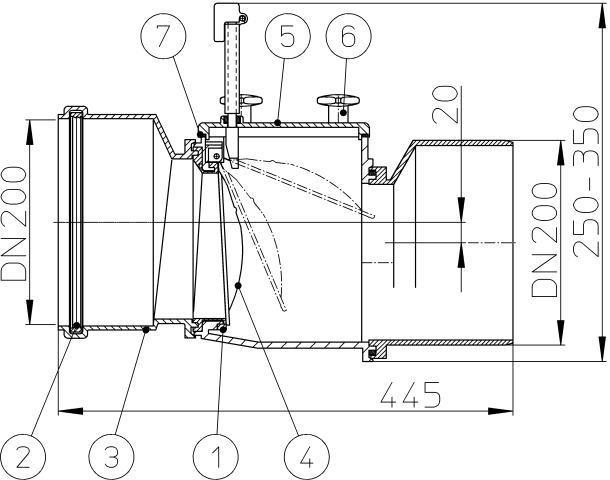 7
5
6
20
DN200
DN200
250-350
445
2
3
1
4