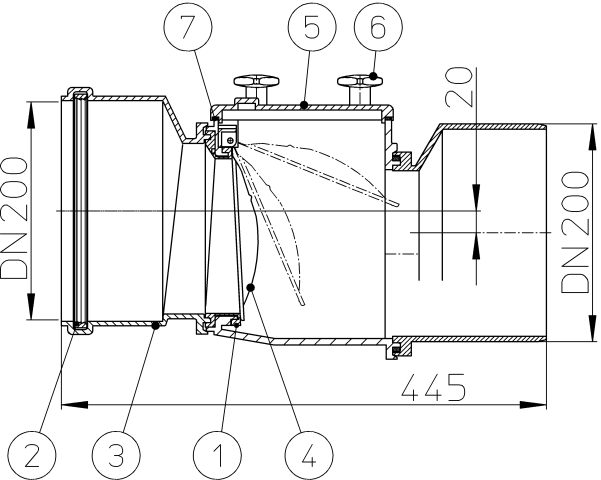 7
5
6
20
DN 200
DN 200
445
2
3
1
4